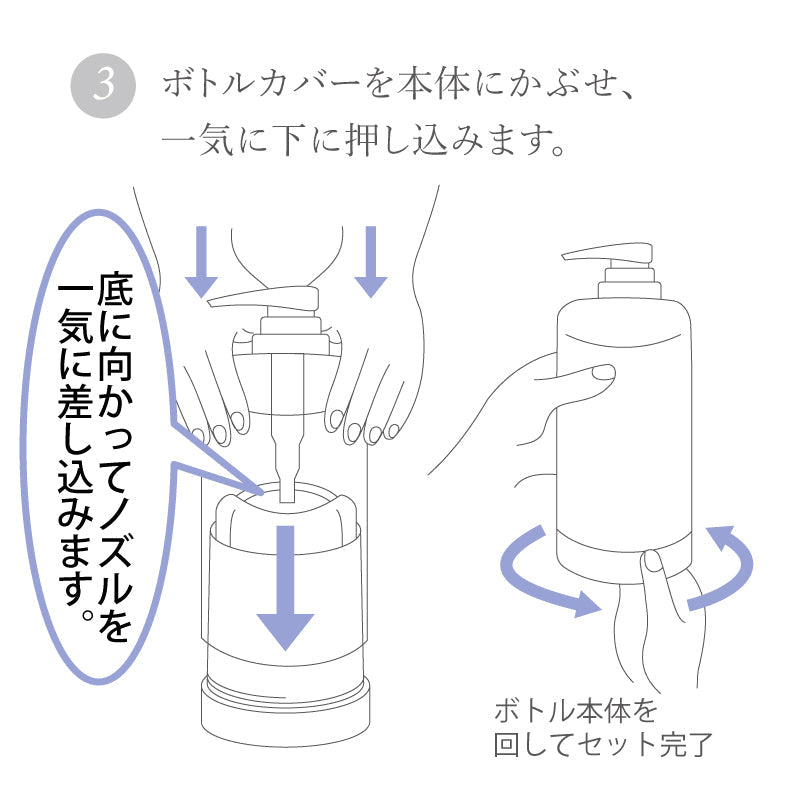 3 ボトルカバーを本体にかぶせ、一気に下に押し込みます。

底に向かってノズルを一気に差し込みます。

ボトル本体を回してセット完了